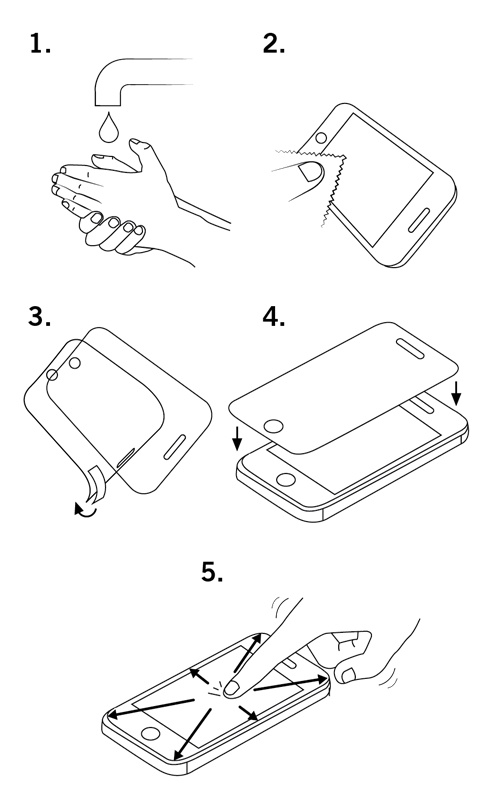 1.

2.

3.

4.

5.