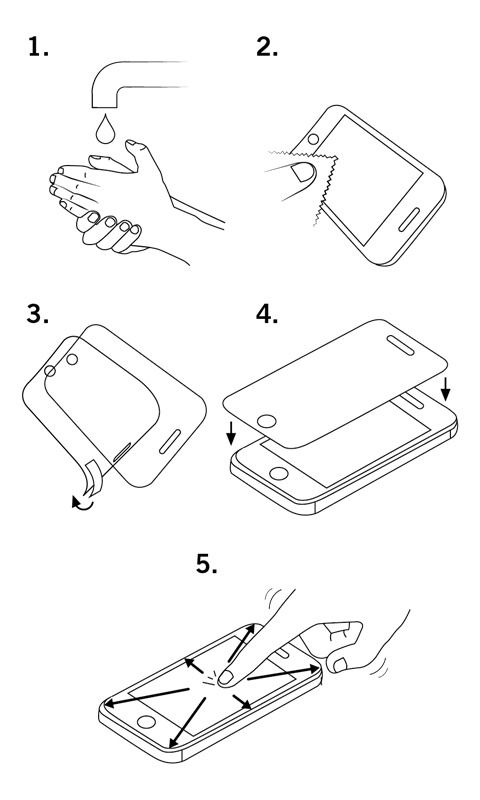 1.

2.

3.

4.

5.