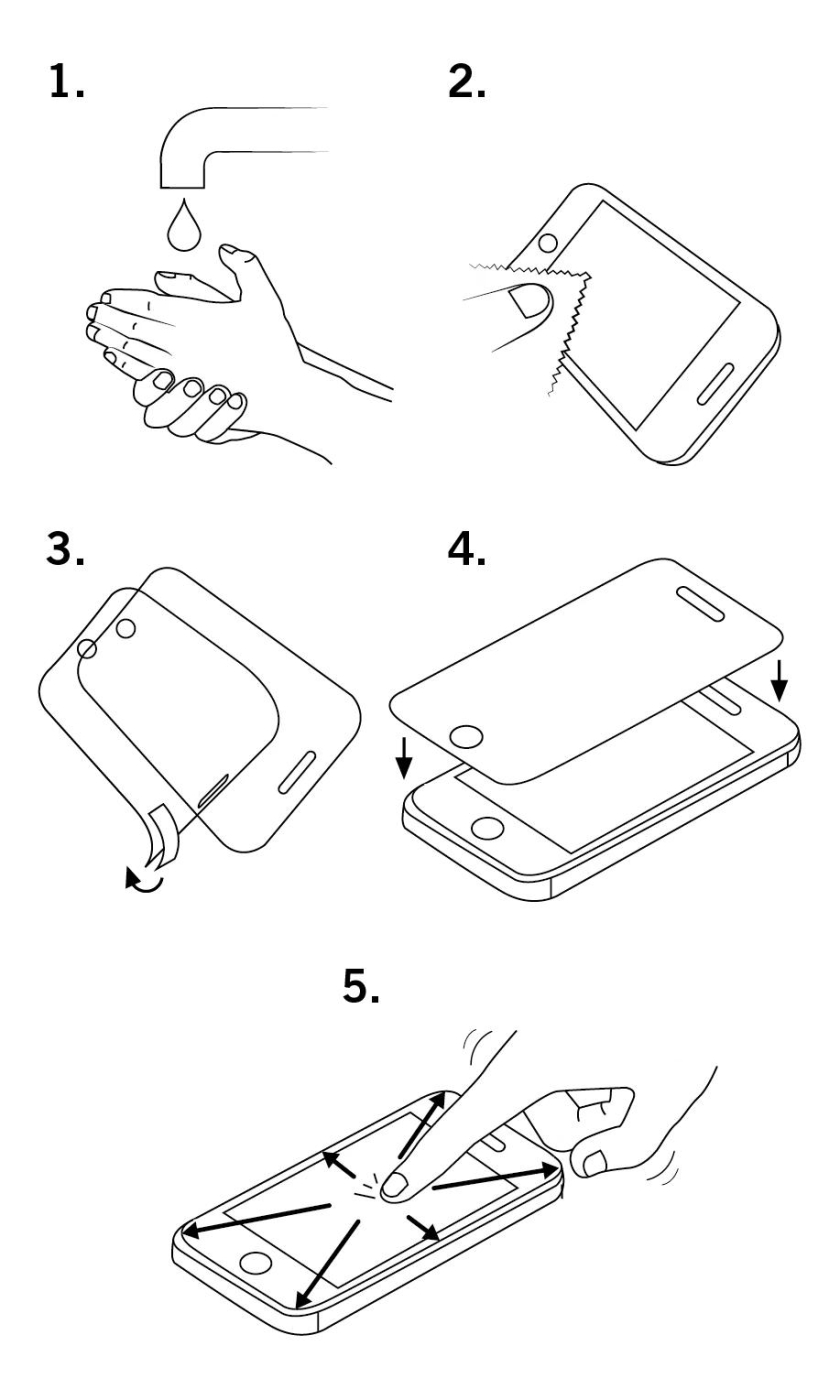 1.

2.

3.

4.

5.